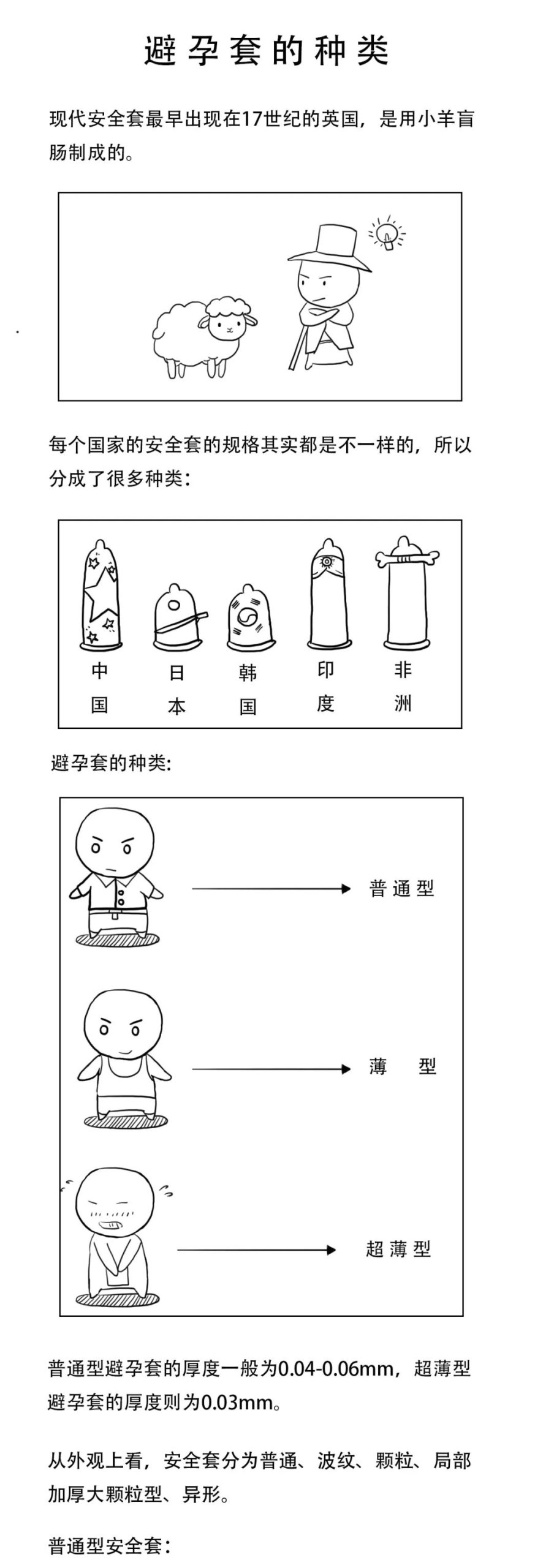 避孕套的种类

现代安全套最早出现在17世纪的英国，是用小羊盲肠制成的。

每个国家的安全套的规格其实都是不一样的，所以分成了很多种类：

中国

日本

韩国

印度

非洲

避孕套的种类:

普通型

薄 型

超薄型

普通型避孕套的厚度一般为0.04-0.06mm，超薄型避孕套的厚度则为0.03mm。

从外观上看，安全套分为普通、波纹、颗粒、局部加厚大颗粒型、异形。

普通型安全套：