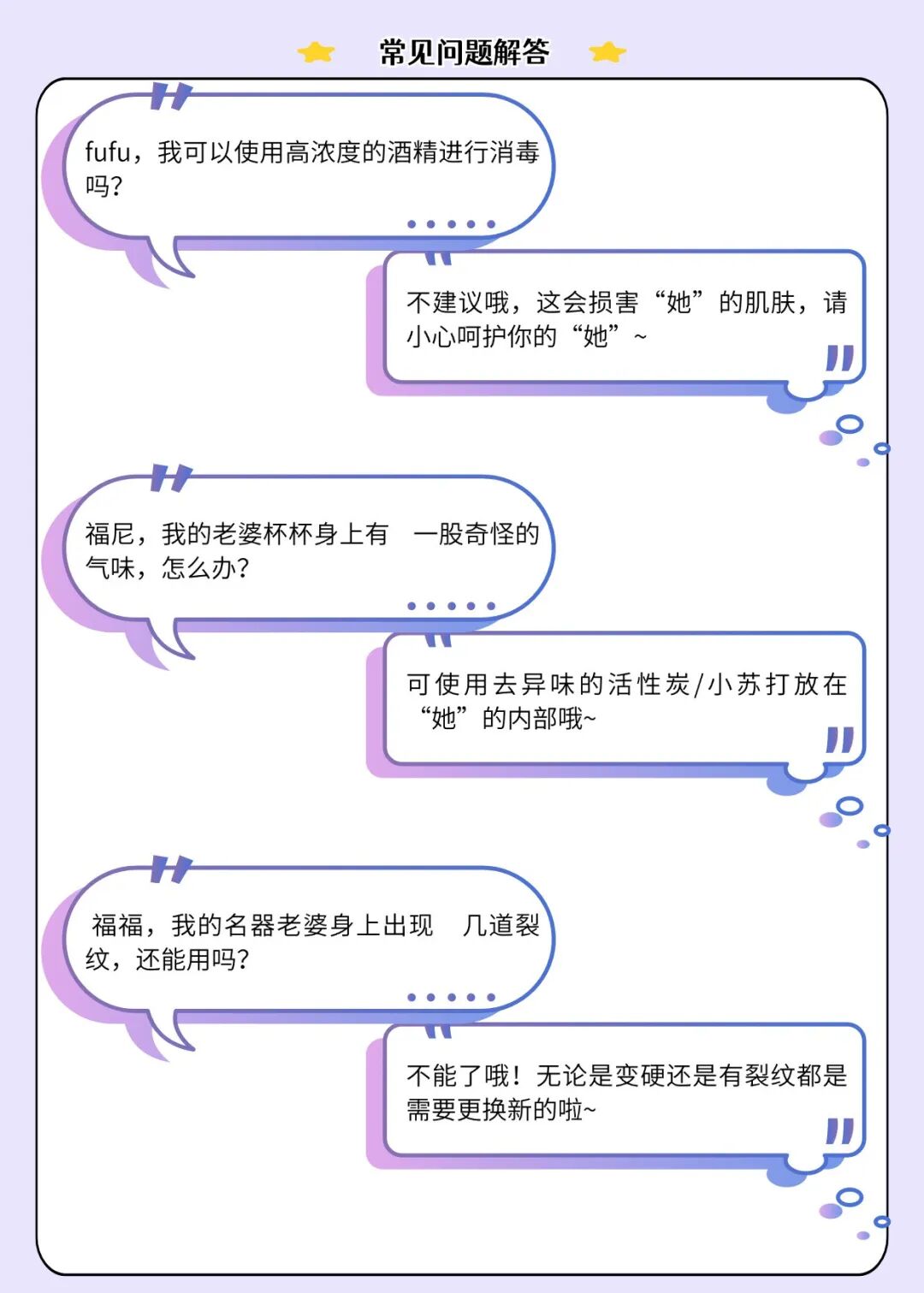 常见问题解答

fufu，我可以使用高浓度的酒精进行消毒吗？

不建议哦，这会损害“她”的肌肤，请小心呵护你的“她”~

福尼，我的老婆杯杯身上有 一股奇怪的气味，怎么办？

可使用去异味的活性炭/小苏打放在“她”的内部哦~

福福，我的名器老婆身上出现 几道裂纹，还能用吗？

不能了哦！无论是变硬还是有裂纹都是需要更换新的啦~