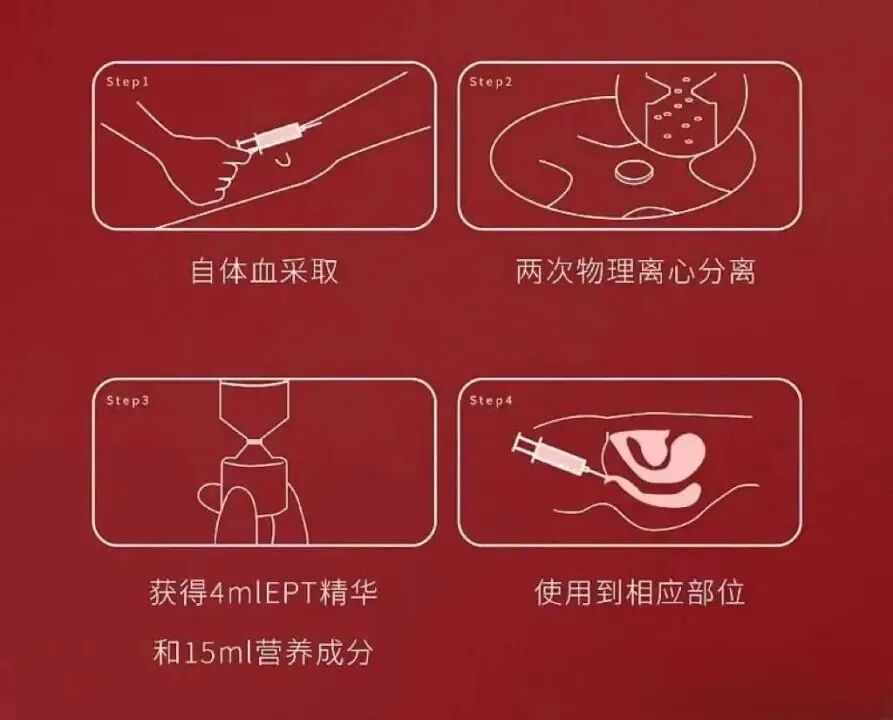 Step1

自体血采取

Step2

两次物理离心分离

Step3

获得4mlEPT精华

和15ml营养成分

Step4

使用到相应部位