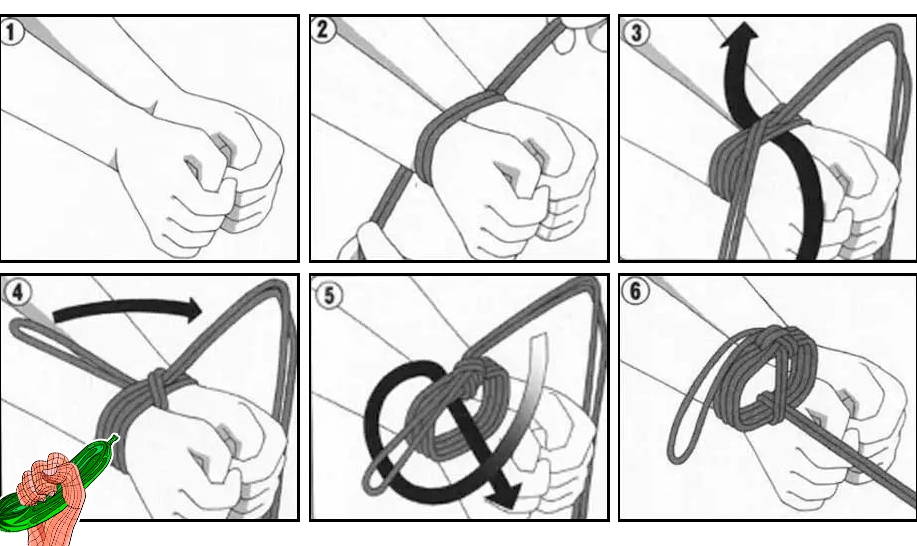 1

2

3

4

5

6