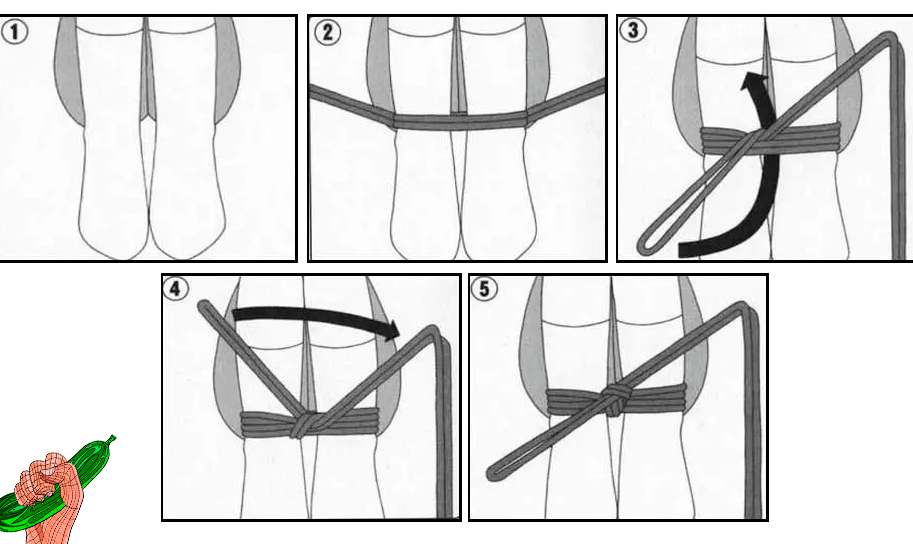 1
2
3
4
5