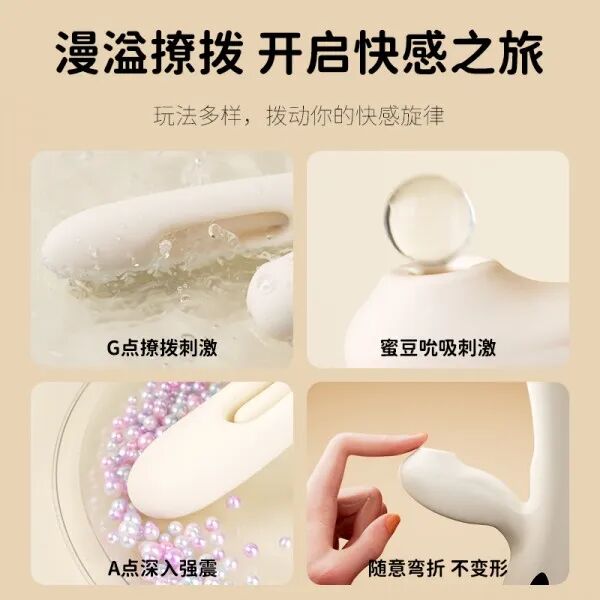 漫溢撩拨 开启快感之旅

玩法多样，拨动你的快感旋律

G点撩拨刺激

蜜豆吮吸刺激

A点深入强震

随意弯折 不变形