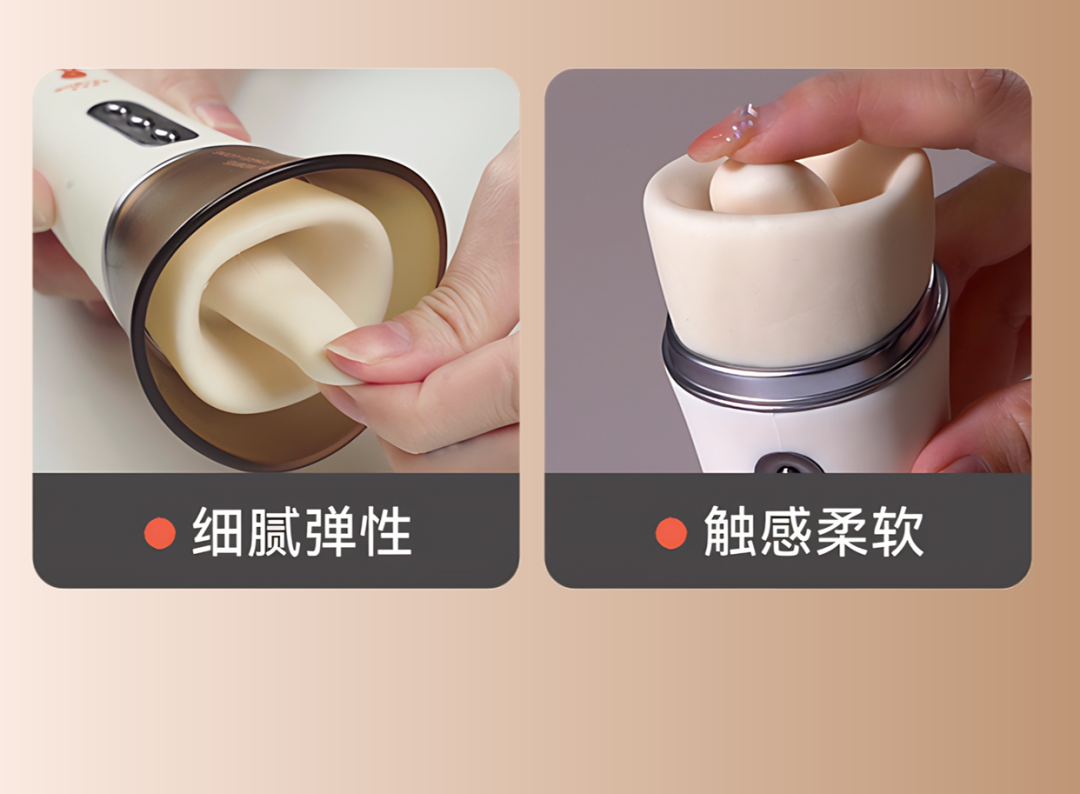 细腻弹性

触感柔软