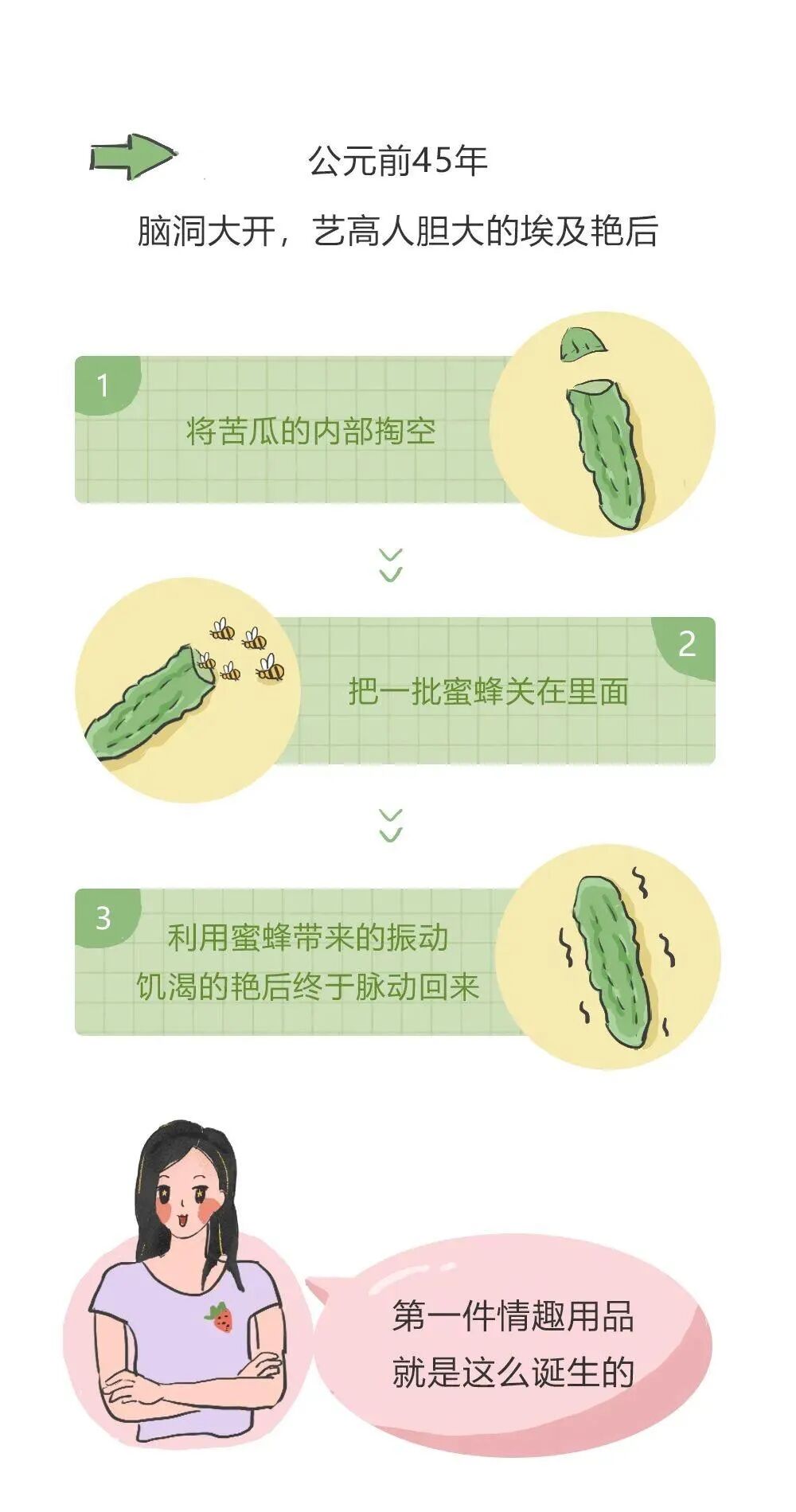 公元前45年

脑洞大开，艺高人胆大的埃及艳后

1

将苦瓜的内部掏空

2

把一批蜜蜂关在里面

3

利用蜜蜂带来的振动
饥渴的艳后终于脉动回来

第一件情趣用品
就是这么诞生的