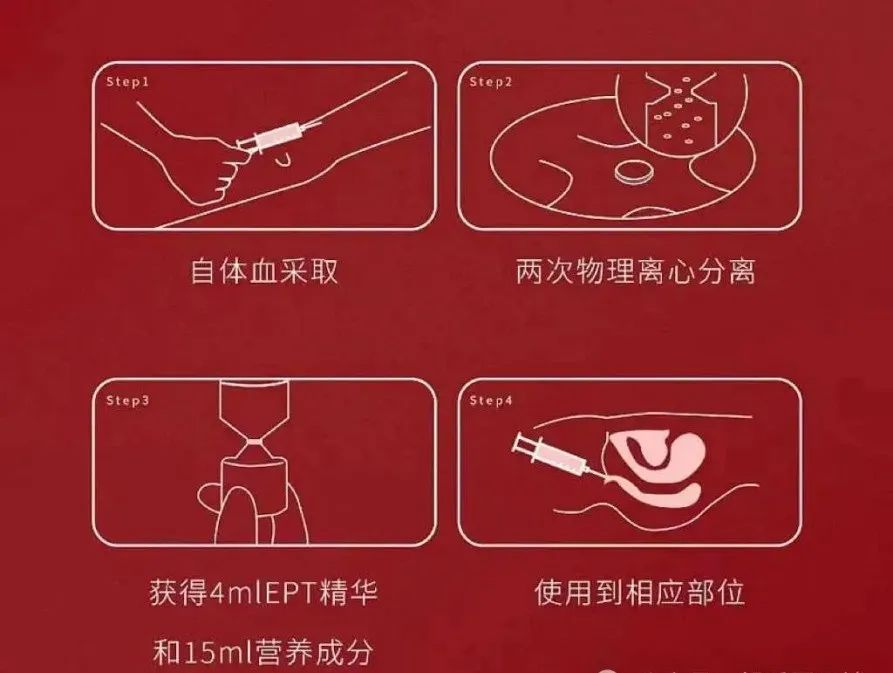 Step1

自体血采取

Step2

两次物理离心分离

Step3

获得4mlEPT精华

和15ml营养成分

Step4

使用到相应部位