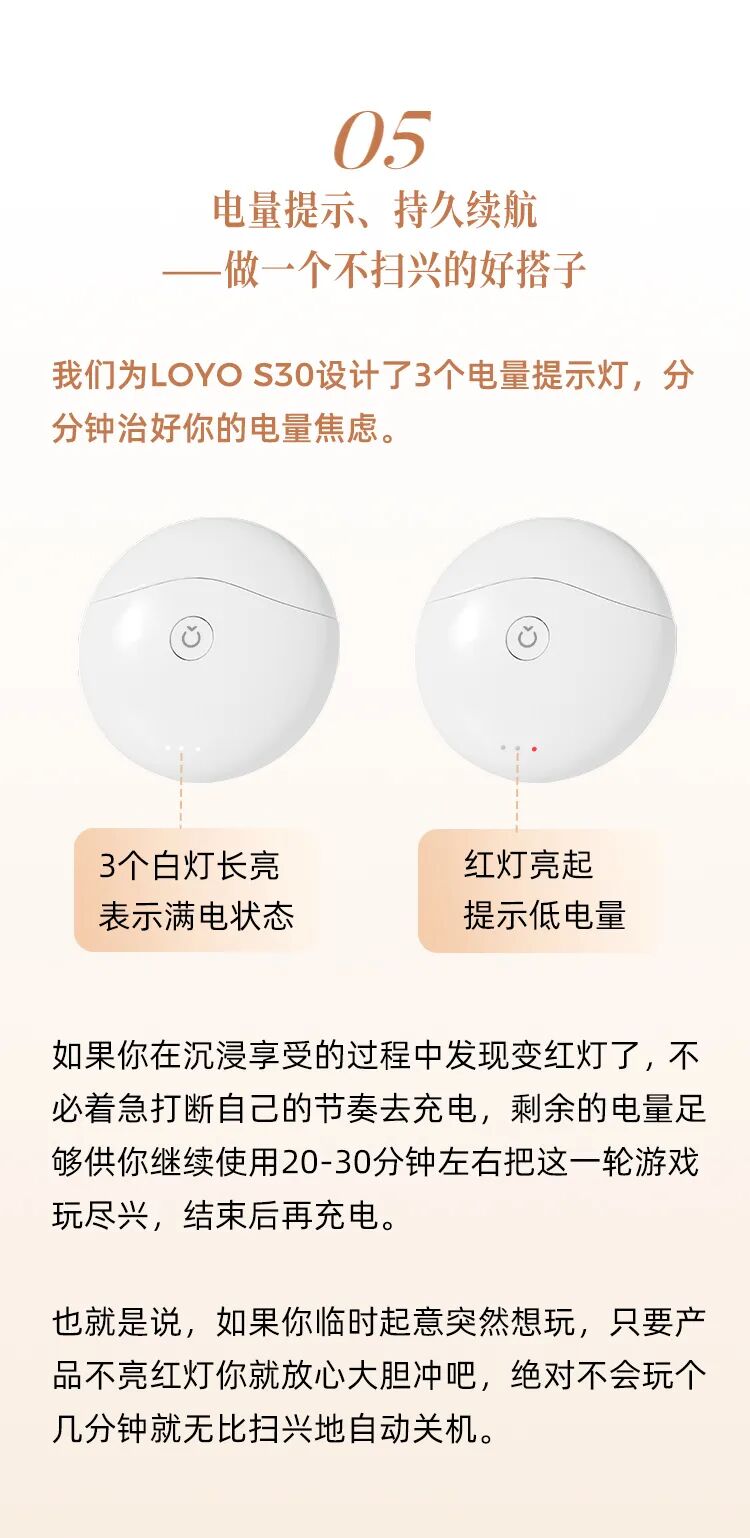 05
电量提示、持久续航
——做一个不扫兴的好搭子

我们为LOYO S30设计了3个电量提示灯，分分钟治好你的电量焦虑。

3个白灯长亮
表示满电状态

红灯亮起
提示低电量

如果你在沉浸享受的过程中发现变红灯了，不必着急打断自己的节奏去充电，剩余的电量足够供你继续使用20-30分钟左右把这一轮游戏玩尽兴，结束后再充电。

也就是说，如果你临时起意突然想玩，只要产品不亮红灯你就放心大胆冲吧，绝对不会玩个几分钟就无比扫兴地自动关机。