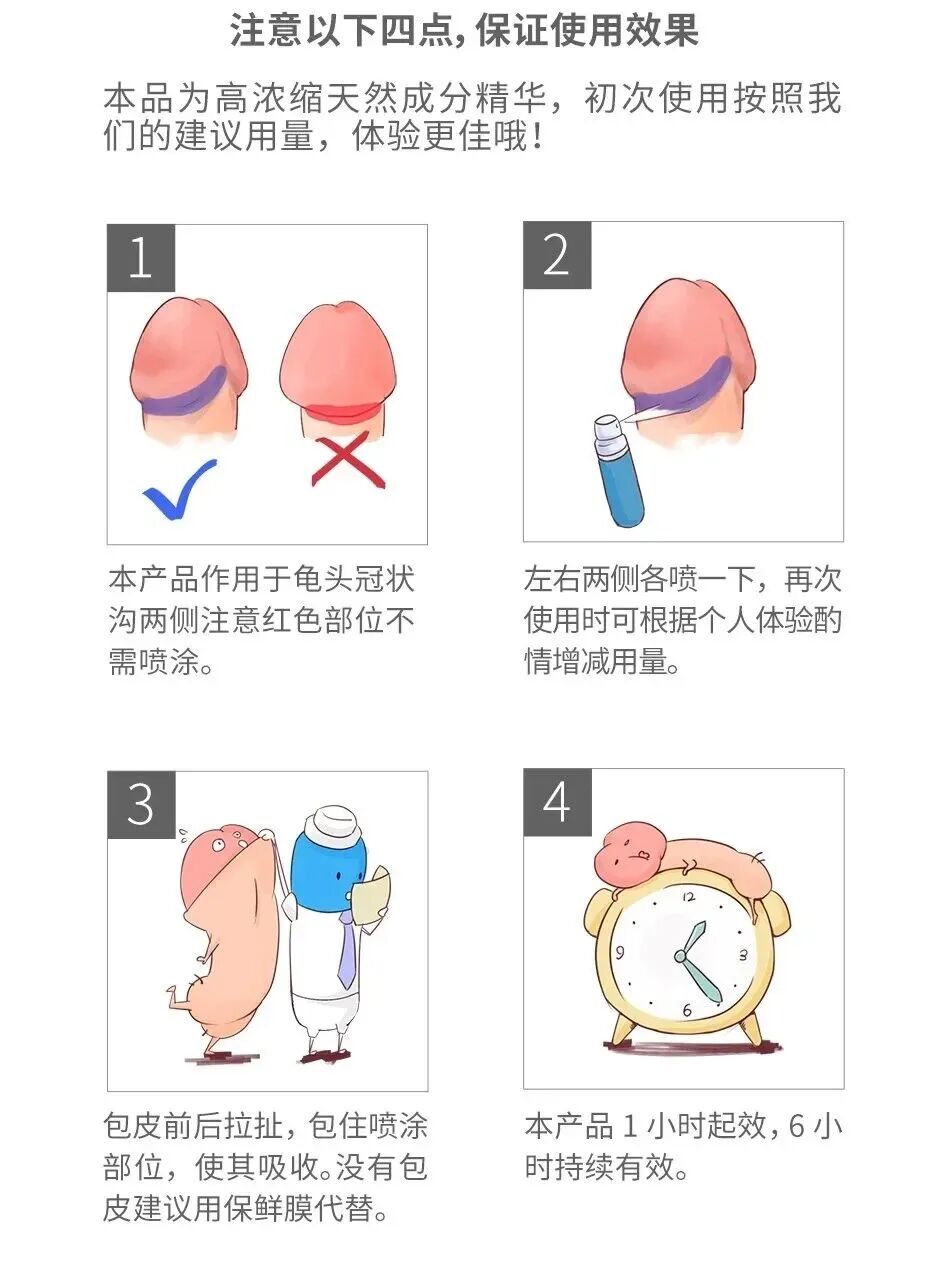 注意以下四点，保证使用效果

本品为高浓缩天然成分精华，初次使用按照我们的建议用量，体验更佳哦！

1

本产品作用于龟头冠状沟两侧注意红色部位不需喷涂。

2

左右两侧各喷一下，再次使用时可根据个人体验酌情增减用量。

3

包皮前后拉扯，包住喷涂部位，使其吸收。没有包皮建议用保鲜膜代替。

4

12
3
6
9

本产品 1 小时起效，6 小时持续有效。