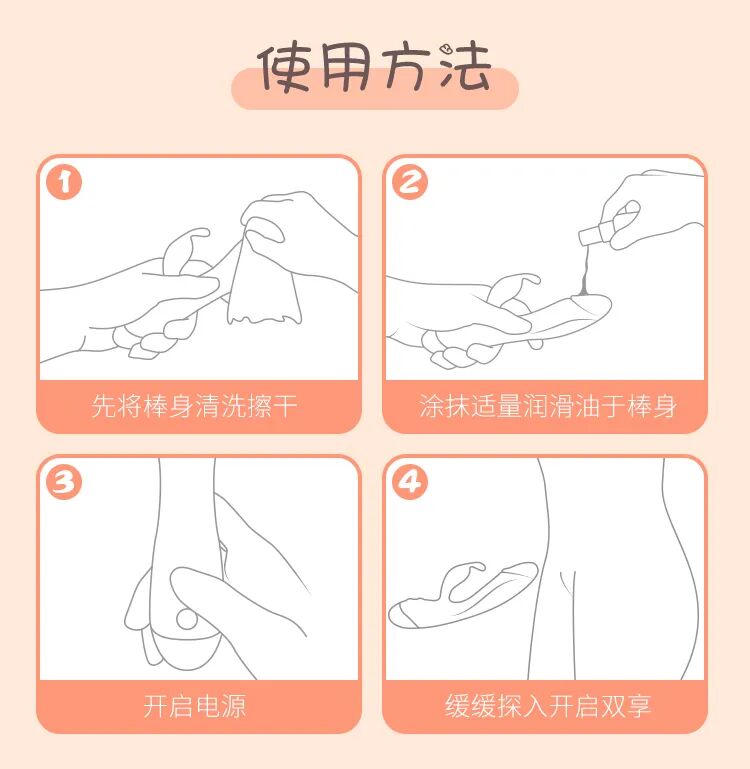 使用方法

1
先将棒身清洗擦干

2
涂抹适量润滑油于棒身

3
开启电源

4
缓缓探入开启双享