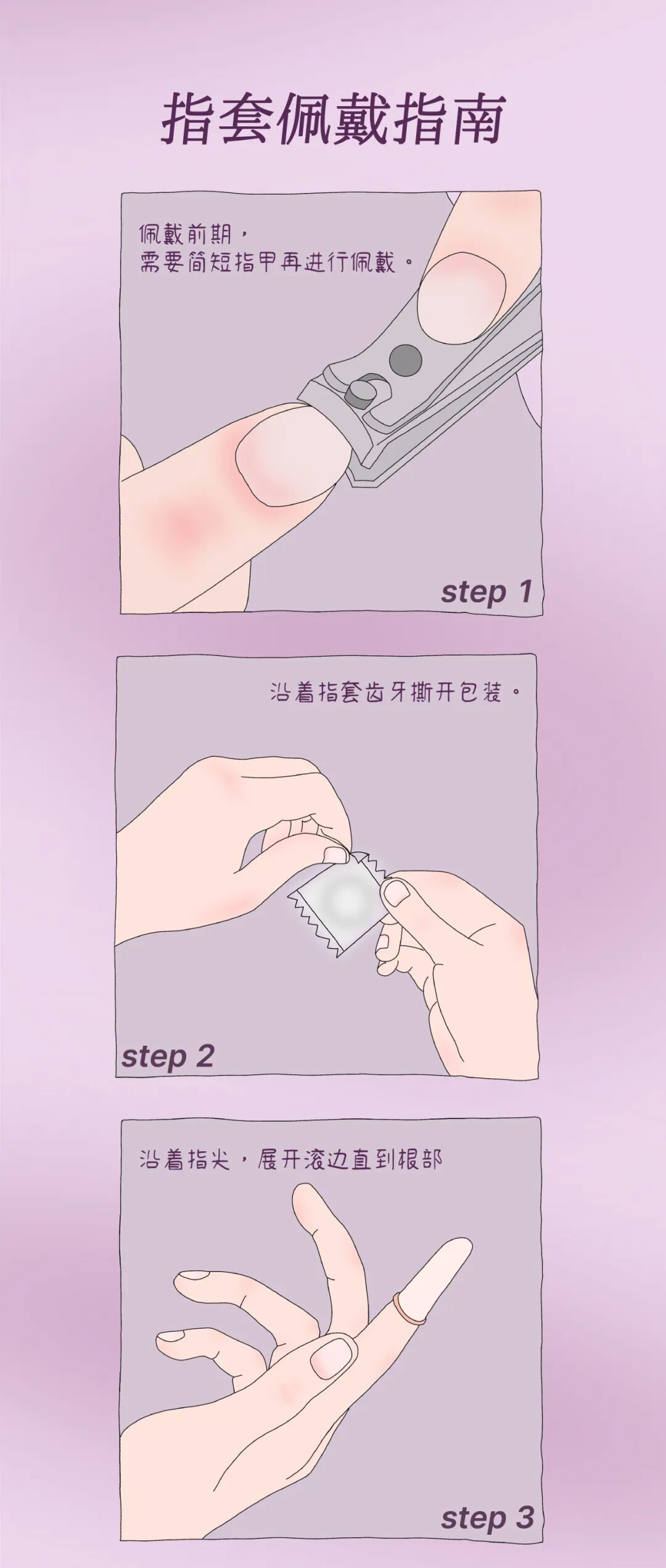 指套佩戴指南

佩戴前期，
需要简短指甲再进行佩戴。

step 1

沿着指套齿牙撕开包装。

step 2

沿着指尖，展开滚边直到根部

step 3