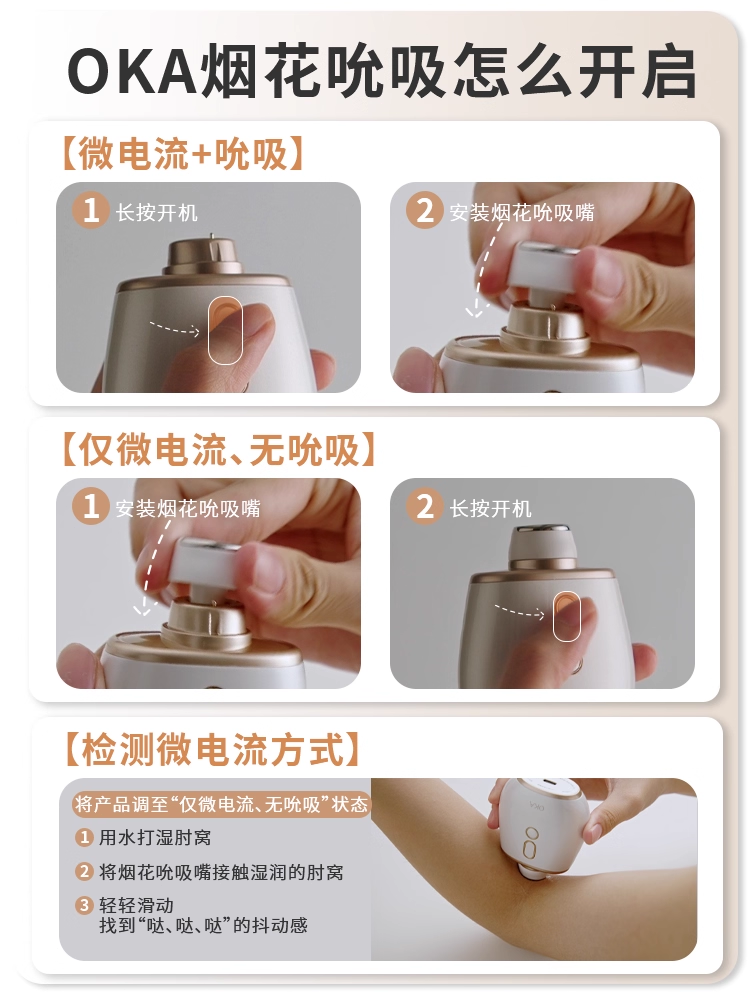 OKA烟花吮吸怎么开启

【微电流+吮吸】

1 长按开机

2 安装烟花吮吸嘴

【仅微电流、无吮吸】

1 安装烟花吮吸嘴

2 长按开机

【检测微电流方式】

将产品调至“仅微电流、无吮吸”状态

1 用水打湿肘窝

2 将烟花吮吸嘴接触湿润的肘窝

3 轻轻滑动
找到“哒、哒、哒”的抖动感