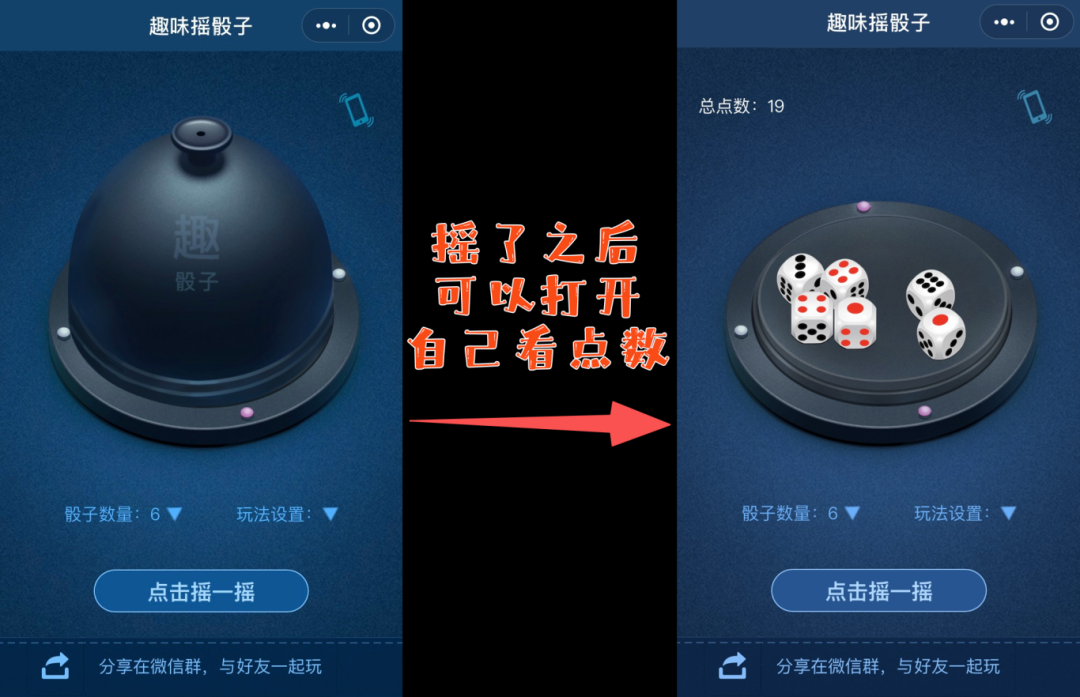 趣味摇骰子

趣
骰子

骰子数量：6 ▼
玩法设置：▼

点击摇一摇

分享在微信群，与好友一起玩

摇了之后
可以打开
自己看点数

趣味摇骰子

总点数：19

骰子数量：6 ▼
玩法设置：▼

点击摇一摇

分享在微信群，与好友一起玩